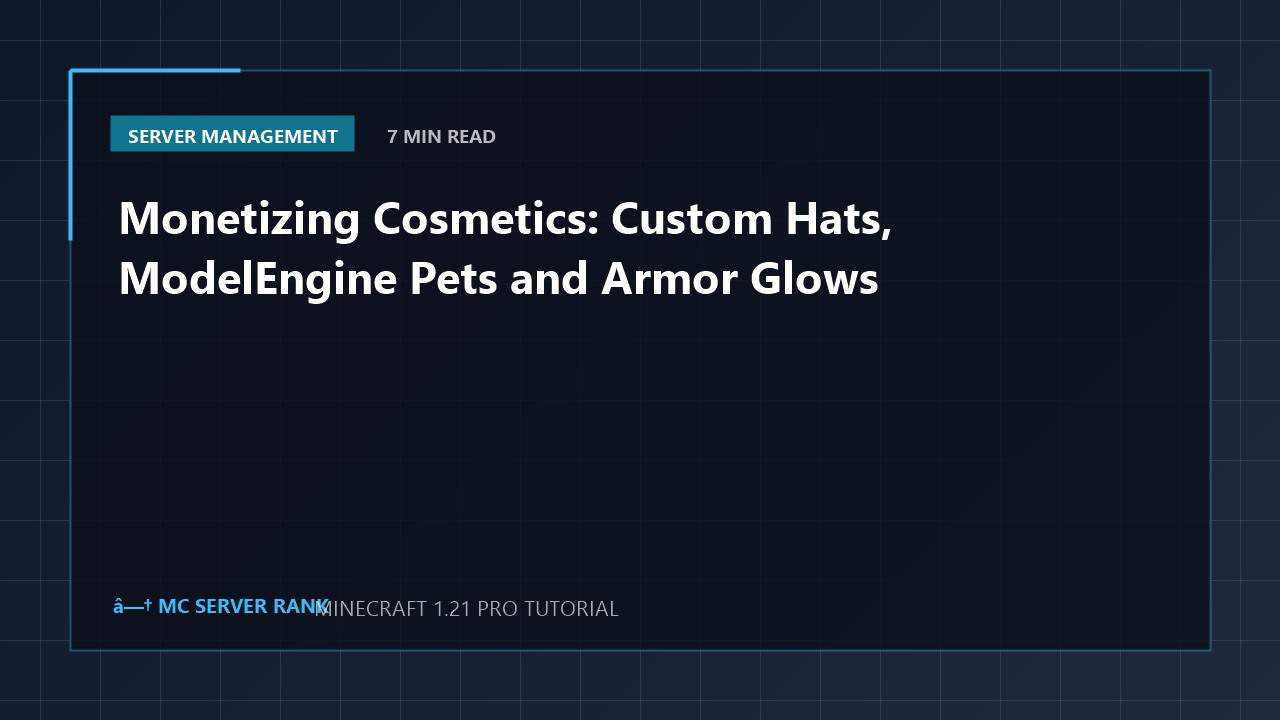 SERVER MANAGEMENT
7 MIN READ

Monetizing Cosmetics: Custom Hats, ModelEngine Pets and Armor Glows

â—† MC SERVER RANK
MINECRAFT 1.21 PRO TUTORIAL